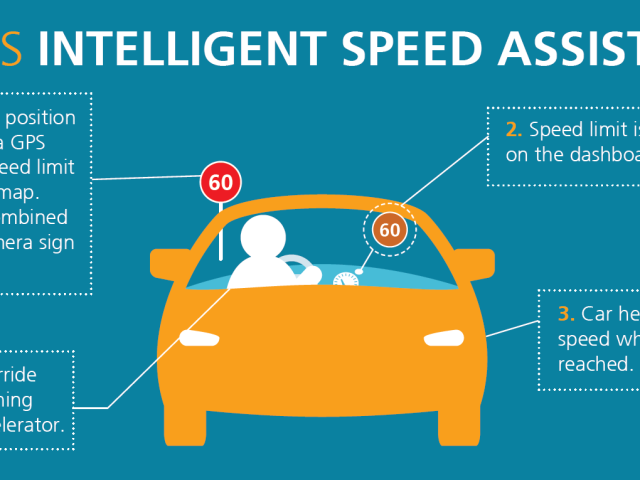 S INTELLIGENT SPEED ASSIST

position
a GPS
eed limit
map.
mbined
nera sign

60

60

2. Speed limit is
on the dashboa

3. Car he
speed wh
reached.

rride
ning
elerator.