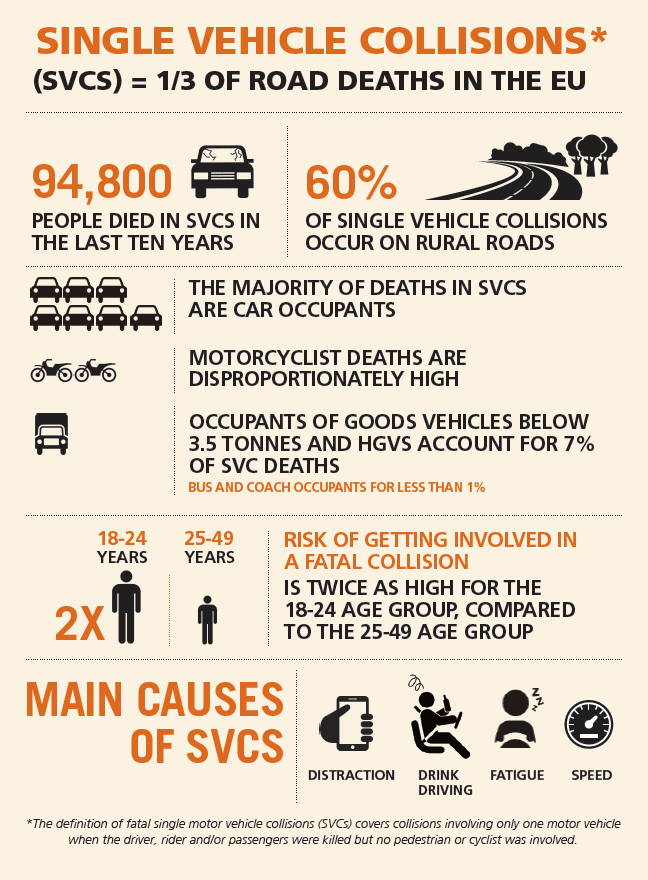 SINGLE VEHICLE COLLISIONS*
(SVCS) = 1/3 OF ROAD DEATHS IN THE EU

94,800
PEOPLE DIED IN SVCS IN THE LAST TEN YEARS

60%
OF SINGLE VEHICLE COLLISIONS OCCUR ON RURAL ROADS

THE MAJORITY OF DEATHS IN SVCS ARE CAR OCCUPANTS

MOTORCYCLIST DEATHS ARE DISPROPORTIONATELY HIGH

OCCUPANTS OF GOODS VEHICLES BELOW 3.5 TONNES AND HGVS ACCOUNT FOR 7% OF SVC DEATHS
BUS AND COACH OCCUPANTS FOR LESS THAN 1%

18-24 YEARS
25-49 YEARS
2X

RISK OF GETTING INVOLVED IN A FATAL COLLISION
IS TWICE AS HIGH FOR THE 18-24 AGE GROUP, COMPARED TO THE 25-49 AGE GROUP

MAIN CAUSES OF SVCS

DISTRACTION
DRINK DRIVING
FATIGUE
SPEED

*The definition of fatal single motor vehicle collisions (SVCs) covers collisions involving only one motor vehicle when the driver, rider and/or passengers were killed but no pedestrian or cyclist was involved.