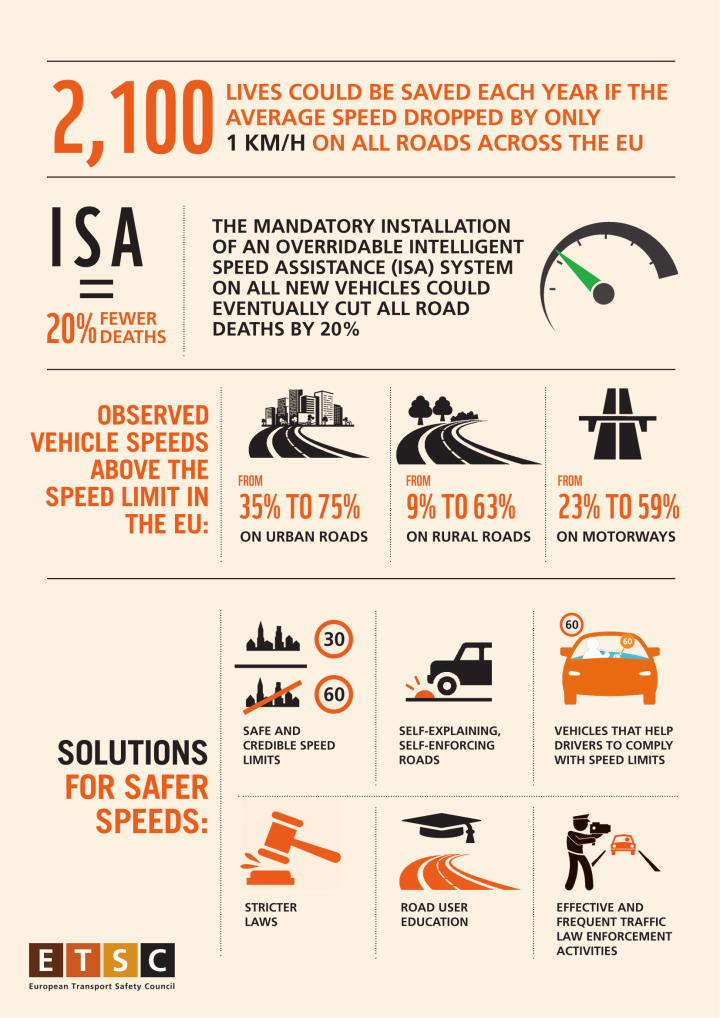 2,100 LIVES COULD BE SAVED EACH YEAR IF THE AVERAGE SPEED DROPPED BY ONLY 1 KM/H ON ALL ROADS ACROSS THE EU

ISA = 20% FEWER DEATHS

THE MANDATORY INSTALLATION OF AN OVERRIDABLE INTELLIGENT SPEED ASSISTANCE (ISA) SYSTEM ON ALL NEW VEHICLES COULD EVENTUALLY CUT ALL ROAD DEATHS BY 20%

OBSERVED VEHICLE SPEEDS ABOVE THE SPEED LIMIT IN THE EU:

FROM 35% TO 75% ON URBAN ROADS

FROM 9% TO 63% ON RURAL ROADS

FROM 23% TO 59% ON MOTORWAYS

SOLUTIONS FOR SAFER SPEEDS:

30

60

SAFE AND CREDIBLE SPEED LIMITS

SELF-EXPLAINING, SELF-ENFORCING ROADS

60

60

VEHICLES THAT HELP DRIVERS TO COMPLY WITH SPEED LIMITS

STRICTER LAWS

ROAD USER EDUCATION

EFFECTIVE AND FREQUENT TRAFFIC LAW ENFORCEMENT ACTIVITIES

ETSC
European Transport Safety Council